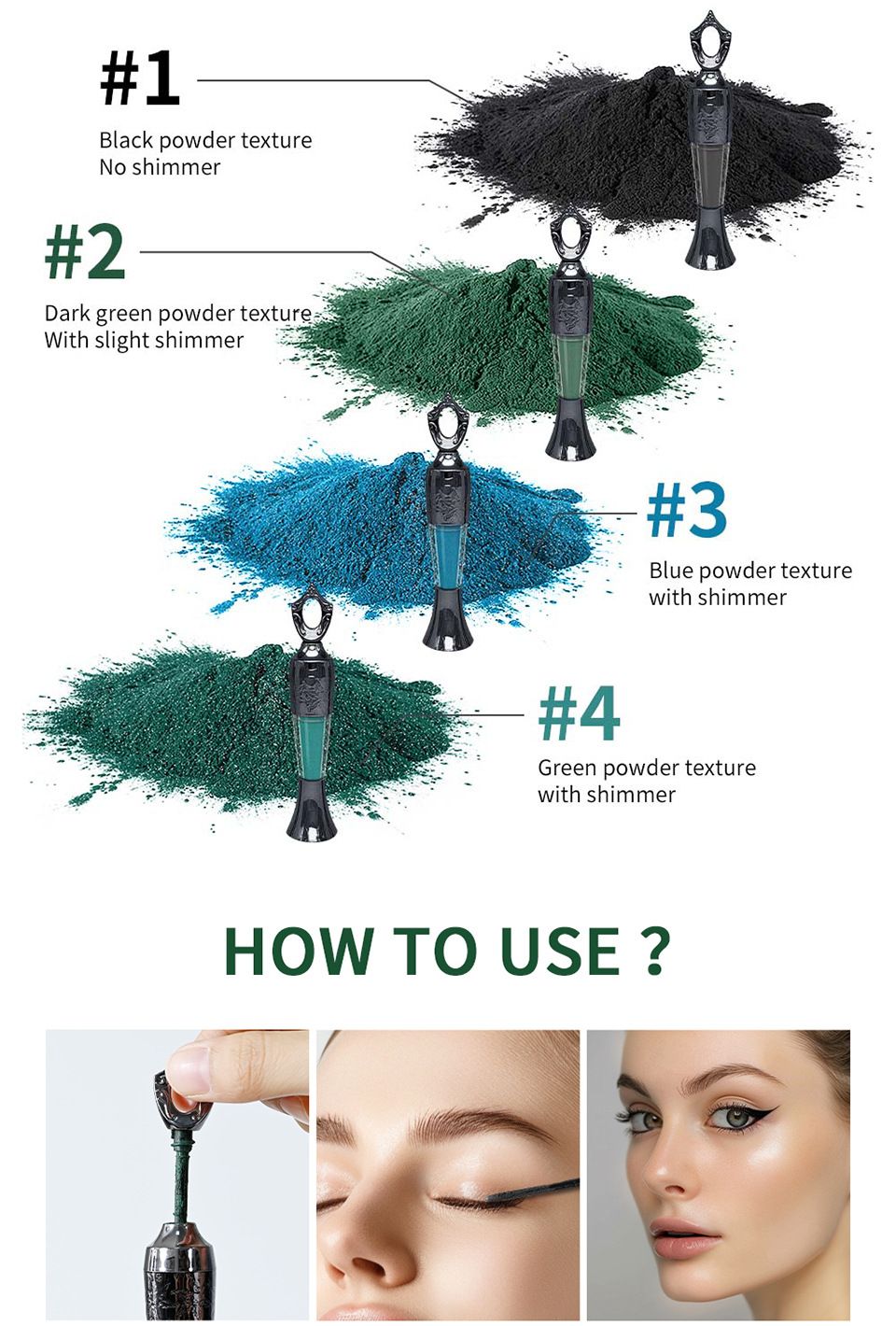 #1
Black powder texture
No shimmer

#2
Dark green powder texture
With slight shimmer

#3
Blue powder texture
with shimmer

#4
Green powder texture
with shimmer

HOW TO USE ?